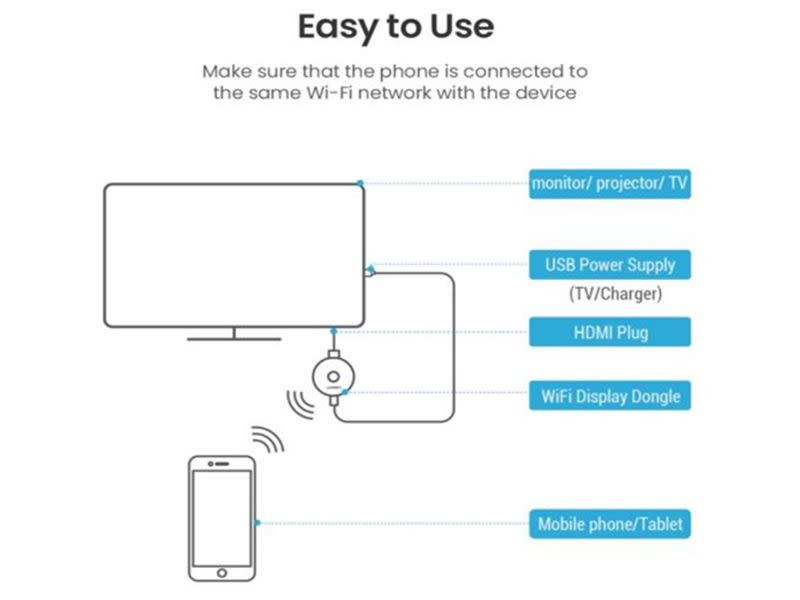 Easy to Use

Make sure that the phone is connected to the same Wi-Fi network with the device

monitor/ projector/ TV

USB Power Supply

(TV/Charger)

HDMI Plug

WiFi Display Dongle

Mobile phone/Tablet